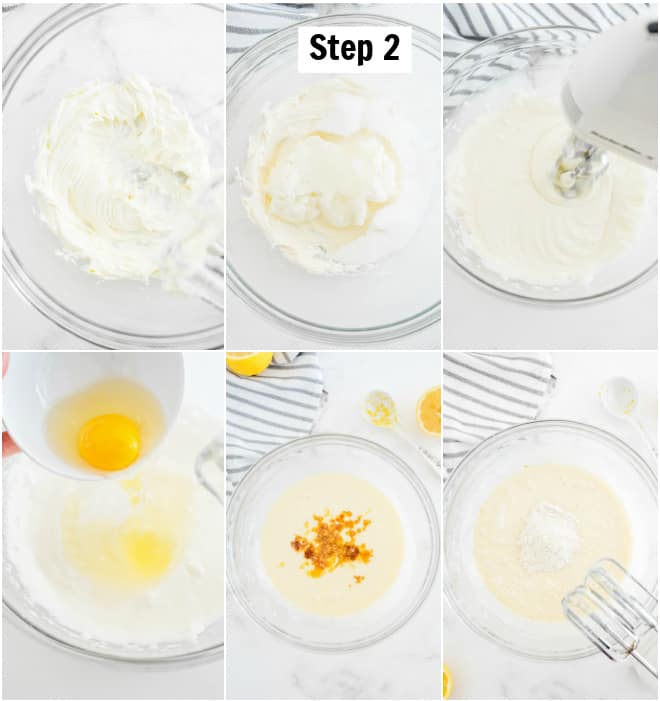 Step 2